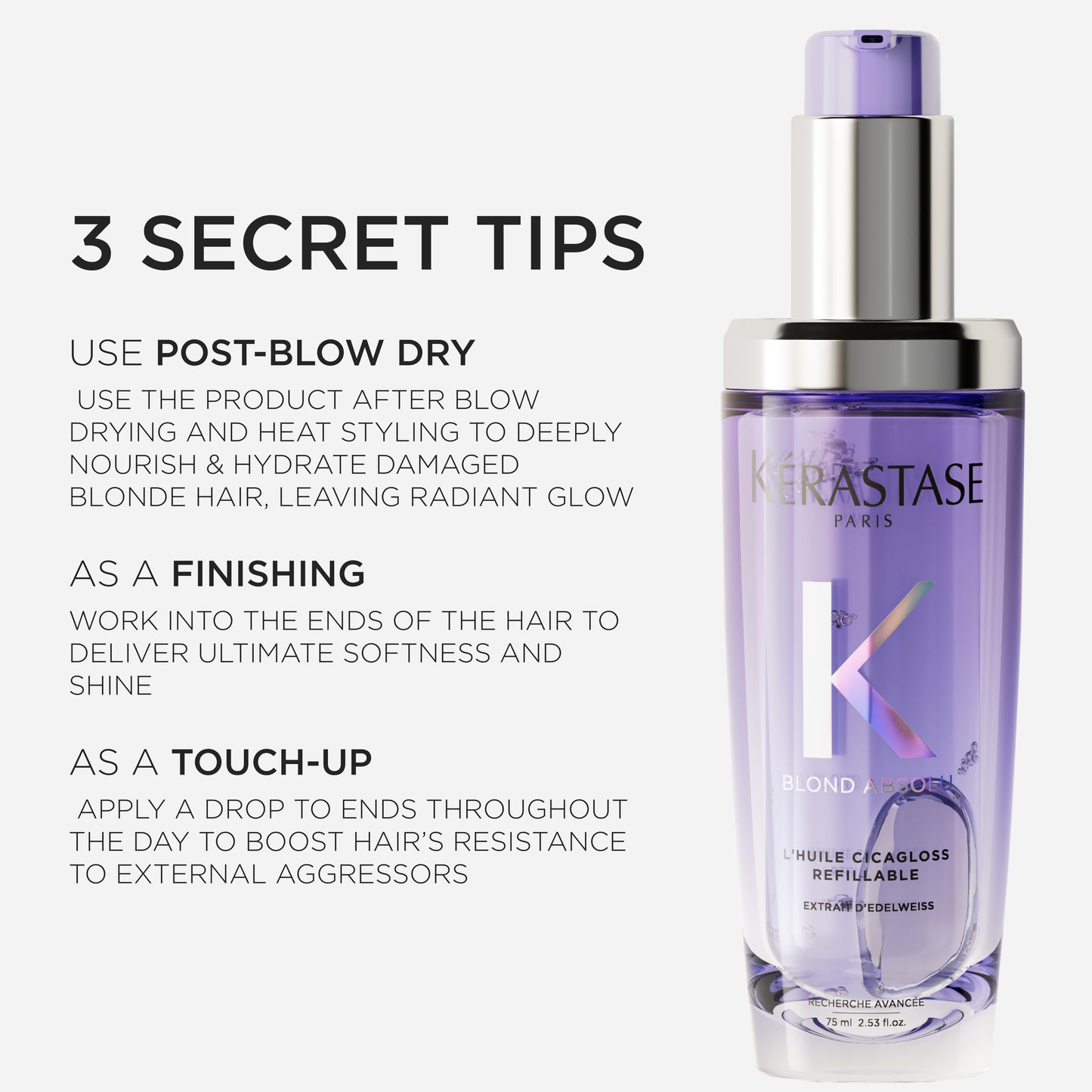 3 SECRET TIPS

USE POST-BLOW DRY

USE THE PRODUCT AFTER BLOW DRYING AND HEAT STYLING TO DEEPLY NOURISH & HYDRATE DAMAGED BLONDE HAIR, LEAVING RADIANT GLOW

AS A FINISHING

WORK INTO THE ENDS OF THE HAIR TO DELIVER ULTIMATE SOFTNESS AND SHINE

AS A TOUCH-UP

APPLY A DROP TO ENDS THROUGHOUT THE DAY TO BOOST HAIR'S RESISTANCE TO EXTERNAL AGGRESSORS

KÉRASTASE
PARIS

K

BLOND ABSOLU

L'HUILE CICAGLOSS
REFILLABLE

EXTRAIT D'EDELWEISS

RECHERCHE AVANCÉE
75 ml 2.53 fl.oz.